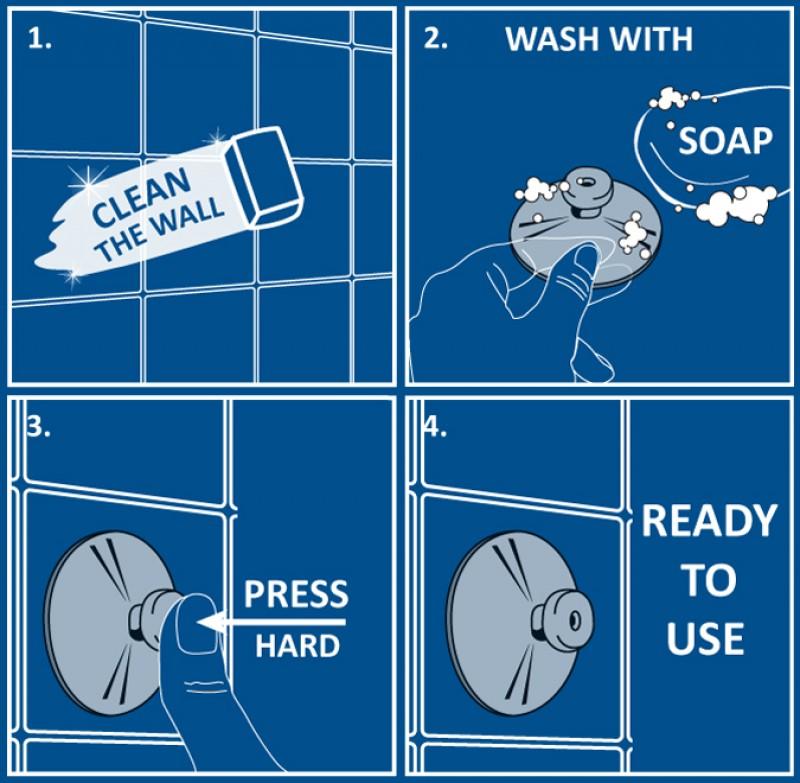 1.

CLEAN THE WALL

2. WASH WITH

SOAP

3.

PRESS HARD

4.

READY TO USE