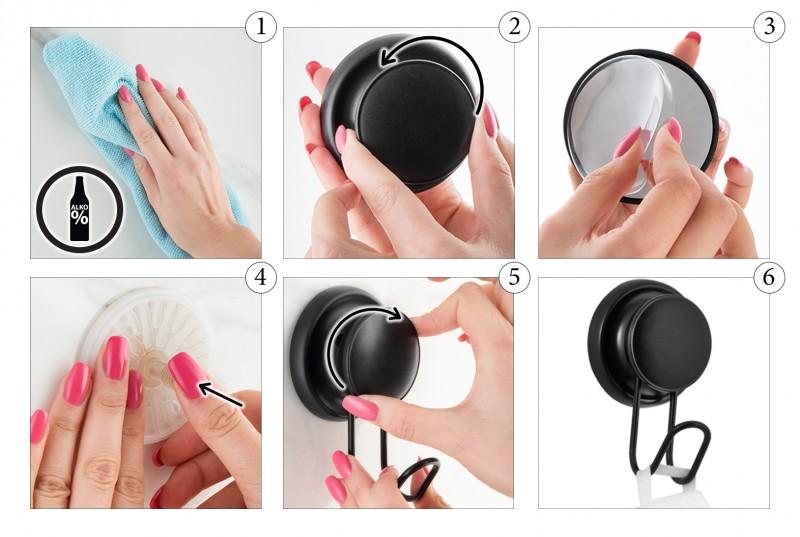 1

ALKO
%

2

3

4

5

6