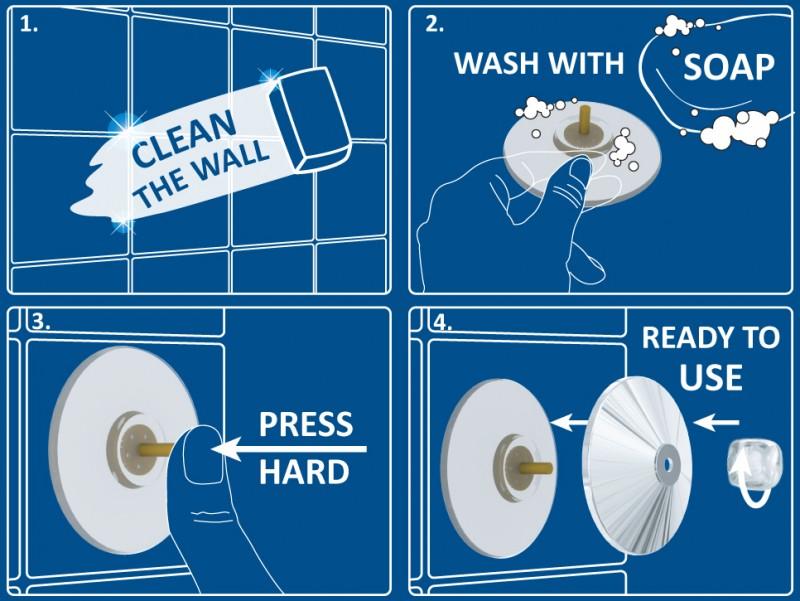 1.

CLEAN THE WALL

2.

WASH WITH SOAP

3.

PRESS HARD

4.

READY TO USE