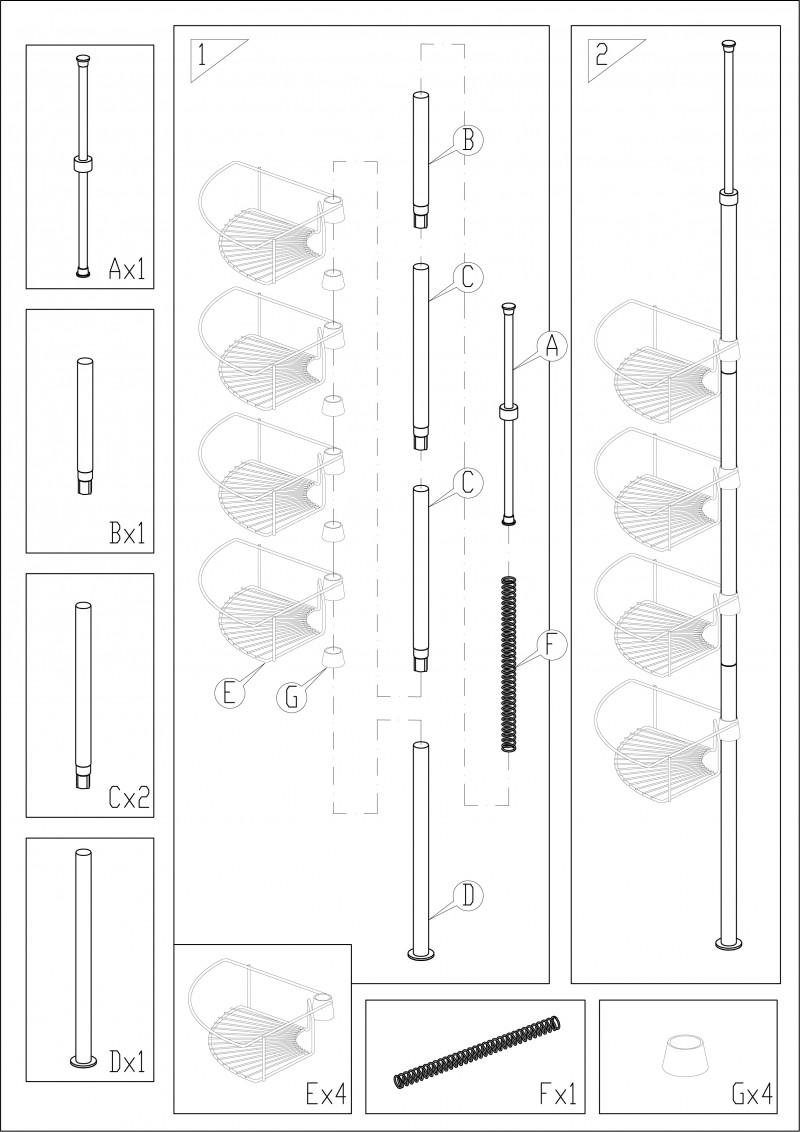 Ax1

Bx1

Cx2

Dx1

1

B

C

A

C

F

E

G

D

2

Ex4

Fx1

Gx4